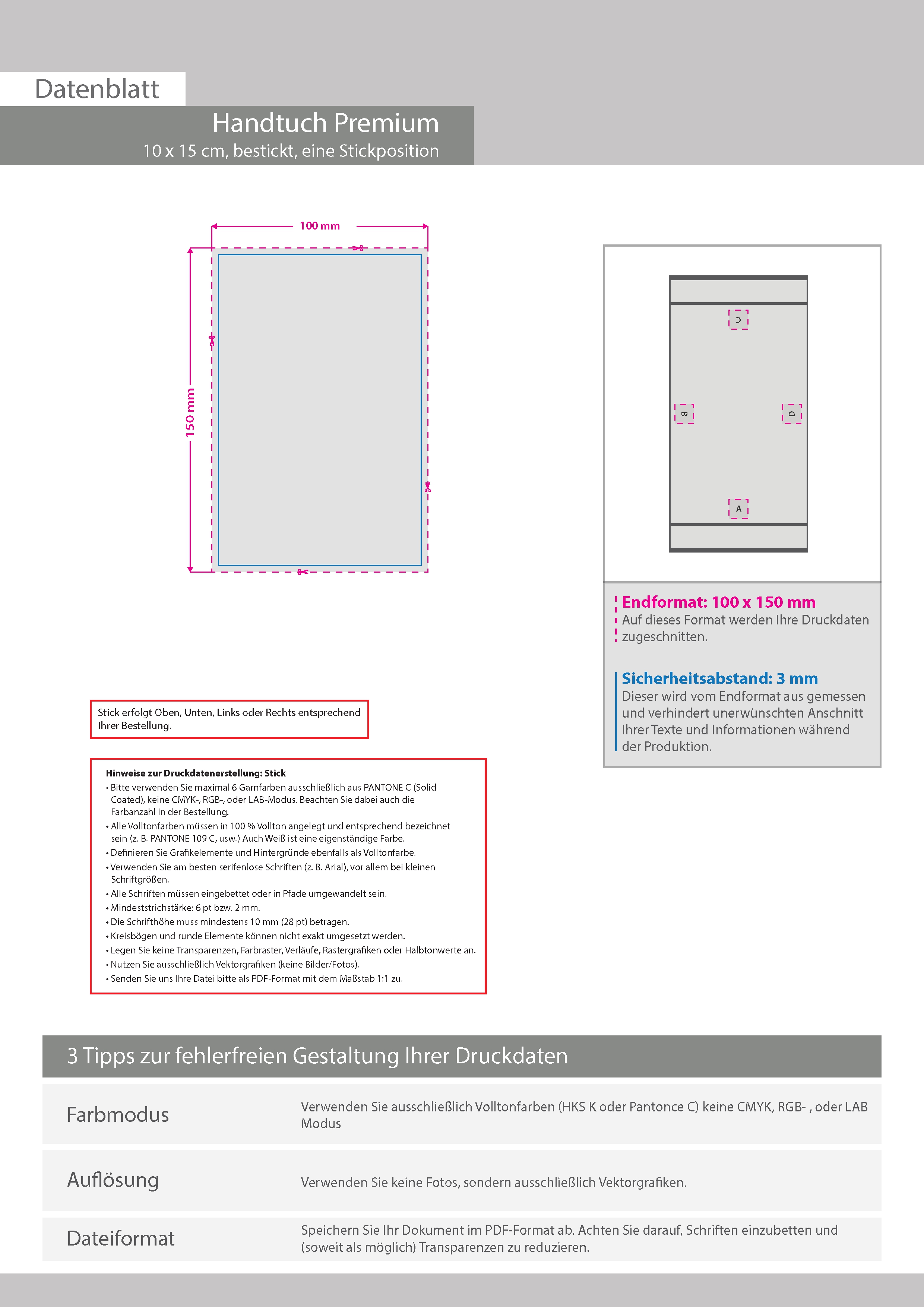 Datenblatt

Handtuch Premium
10 x 15 cm, bestickt, eine Stickposition

100 mm

150 mm

C

B

D

A

Endformat: 100 x 150 mm
Auf dieses Format werden Ihre Druckdaten zugeschnitten.

Sicherheitsabstand: 3 mm
Dieser wird vom Endformat aus gemessen und verhindert unerwünschten Anschnitt Ihrer Texte und Informationen während der Produktion.

Stick erfolgt Oben, Unten, Links oder Rechts entsprechend Ihrer Bestellung.

Hinweise zur Druckdatenerstellung: Stick
• Bitte verwenden Sie maximal 6 Garnfarben ausschließlich aus PANTONE C (Solid Coated), keine CMYK-, RGB-, oder LAB-Modus. Beachten Sie dabei auch die Farbanzahl in der Bestellung.
• Alle Volltonfarben müssen in 100 % Vollton angelegt und entsprechend bezeichnet sein (z. B. PANTONE 109 C, usw.) Auch Weiß ist eine eigenständige Farbe.
• Definieren Sie Grafikelemente und Hintergründe ebenfalls als Volltonfarbe.
• Verwenden Sie am besten serifenlose Schriften (z. B. Arial), vor allem bei kleinen Schriftgrößen.
• Alle Schriften müssen eingebettet oder in Pfade umgewandelt sein.
• Mindeststrichstärke: 6 pt bzw. 2 mm.
• Die Schrifthöhe muss mindestens 10 mm (28 pt) betragen.
• Kreisbögen und runde Elemente können nicht exakt umgesetzt werden.
• Legen Sie keine Transparenzen, Farbraster, Verläufe, Rastergrafiken oder Halbtonwerte an.
• Nutzen Sie ausschließlich Vektorgrafiken (keine Bilder/Fotos).
• Senden Sie uns Ihre Datei bitte als PDF-Format mit dem Maßstab 1:1 zu.

3 Tipps zur fehlerfreien Gestaltung Ihrer Druckdaten

| Farbmodus | Verwenden Sie ausschließlich Volltonfarben (HKS K oder Pantonce C) keine CMYK, RGB- , oder LAB Modus |
|---|---|
| Auflösung | Verwenden Sie keine Fotos, sondern ausschließlich Vektorgrafiken. |
| Dateiformat | Speichern Sie Ihr Dokument im PDF-Format ab. Achten Sie darauf, Schriften einzubetten und (soweit als möglich) Transparenzen zu reduzieren. |